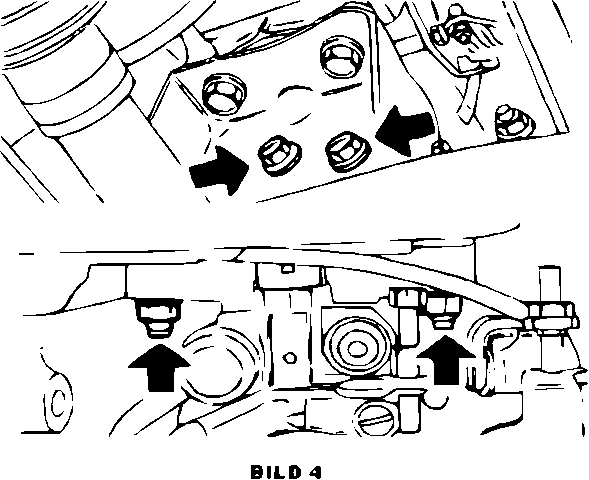 BILD 4