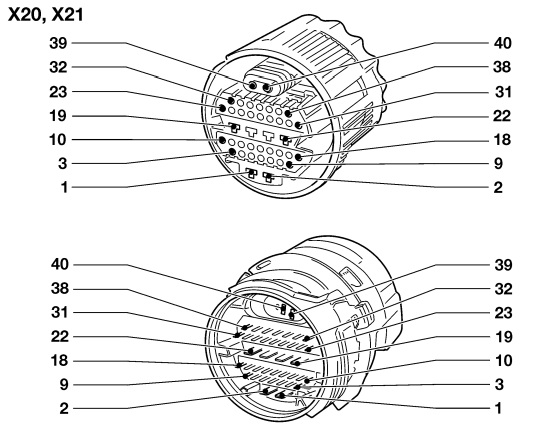 X20, X21

39
32
23
19
10
3
1

40
38
31
22
18
9
2

40
38
31
22
18
9
2

39
32
23
19
10
3
1