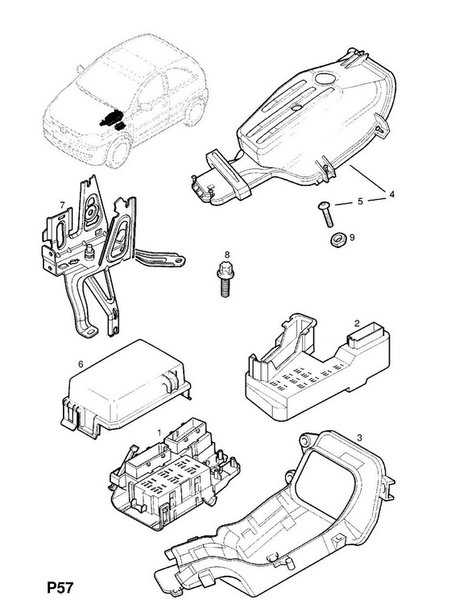 4
5
9
7
8
2
6
1
3
P57