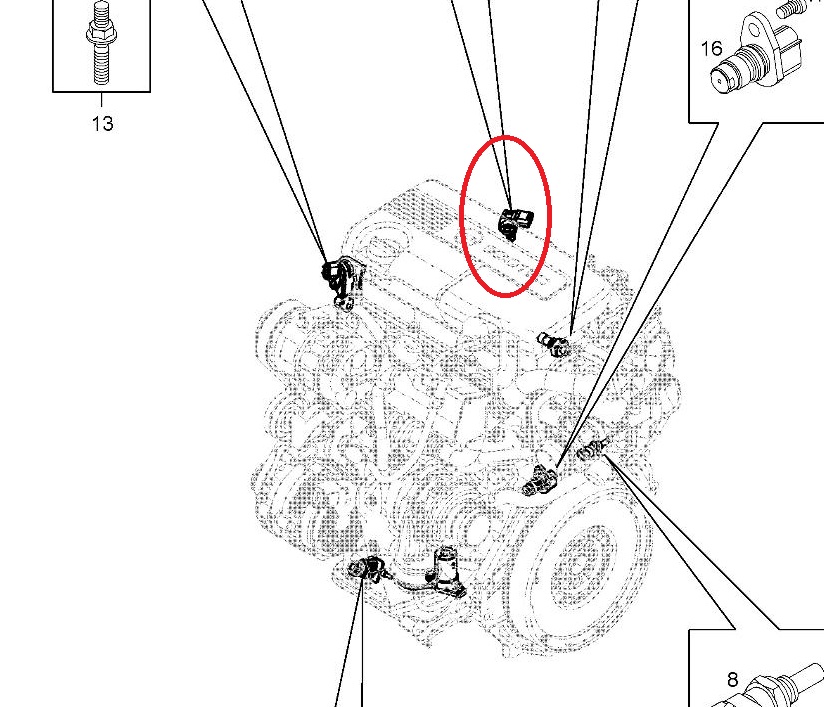 13

16

8